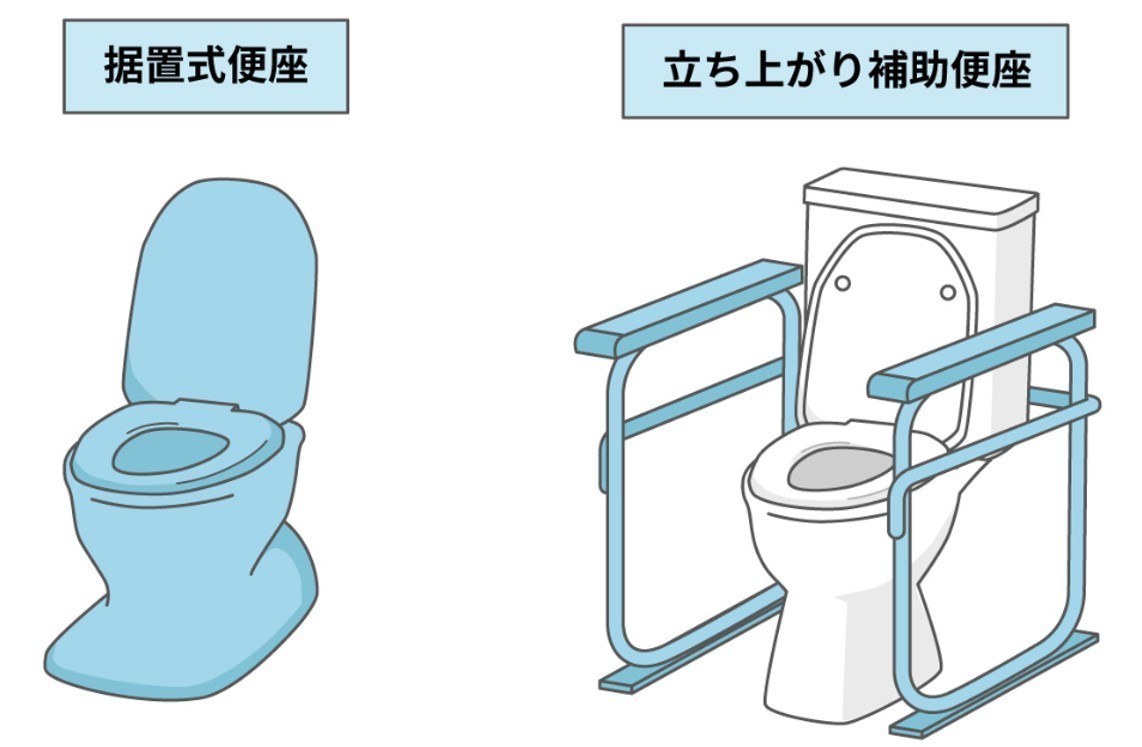 据置式便座

立ち上がり補助便座